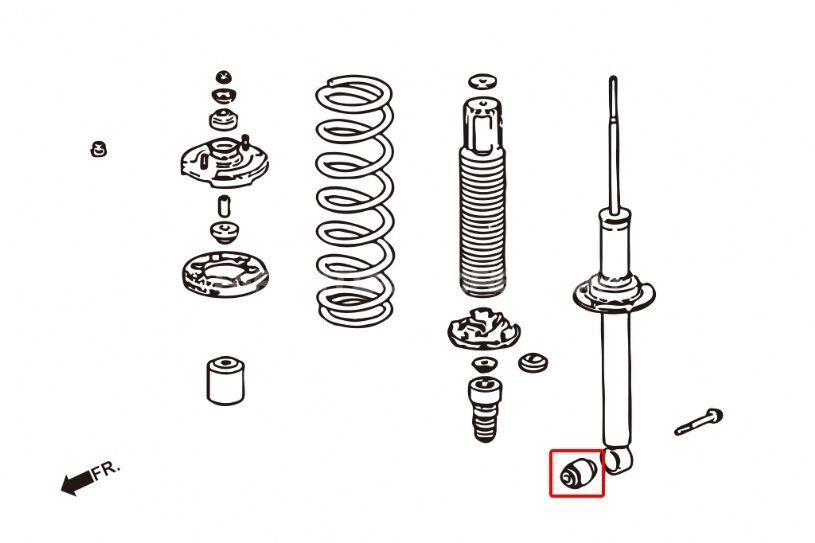 FR.