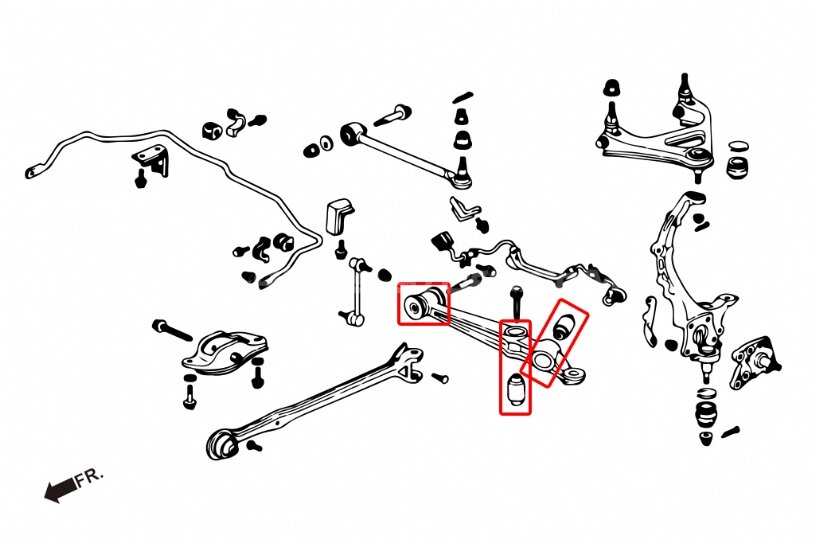 FR.