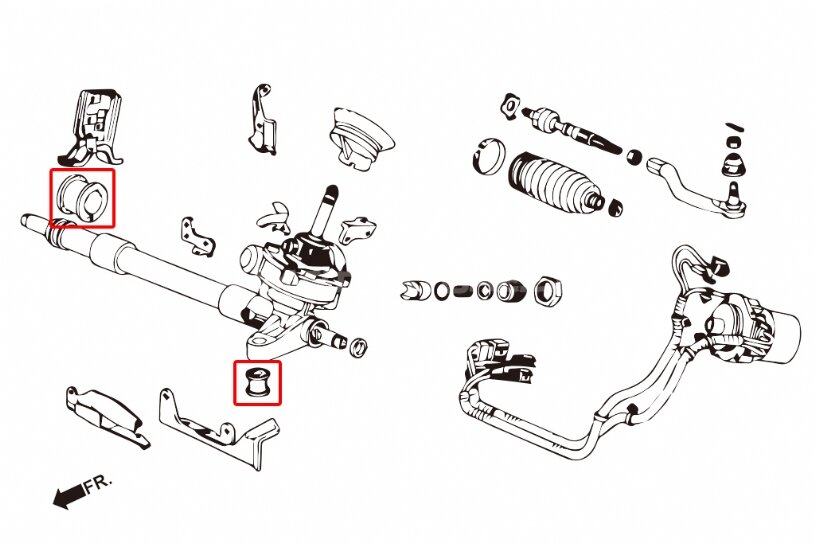 FR.