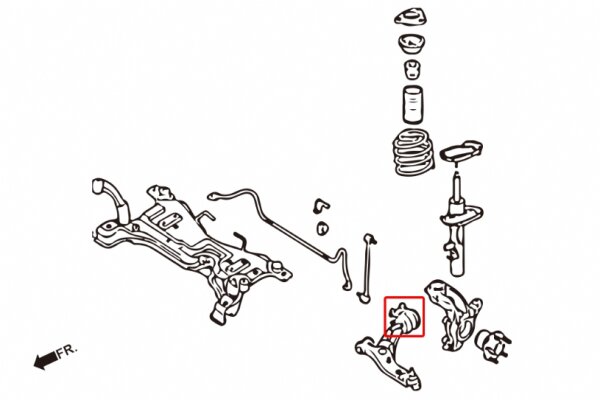 FR.