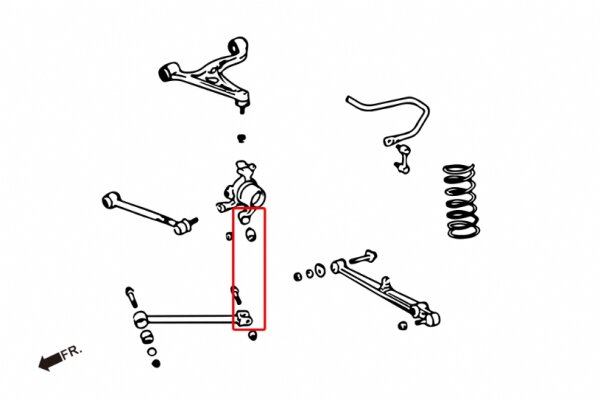 FR.